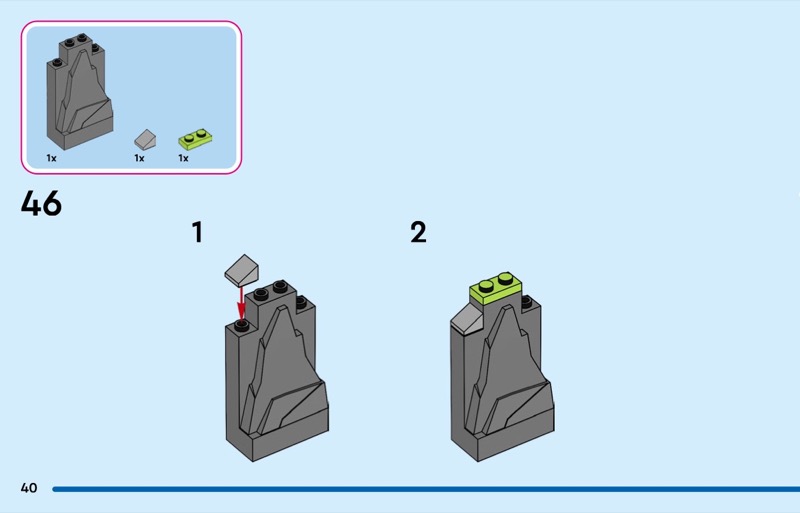 1x 1x 1x

46

1

2

40