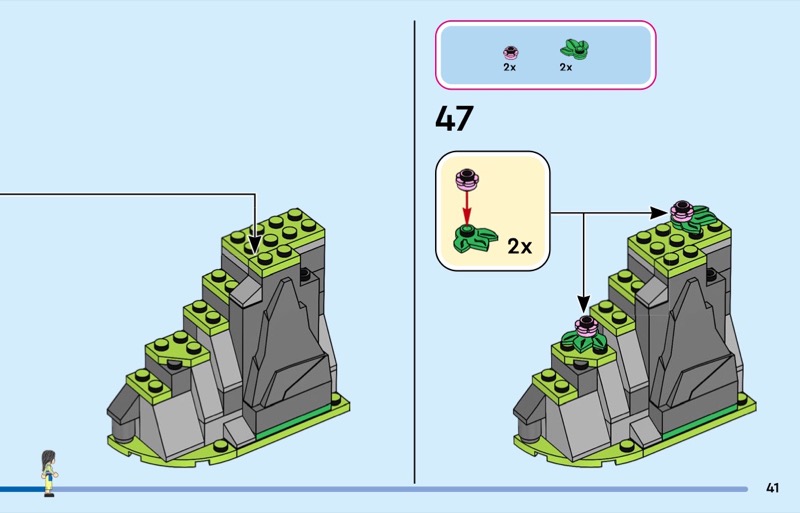 2x
2x

47

2x

41