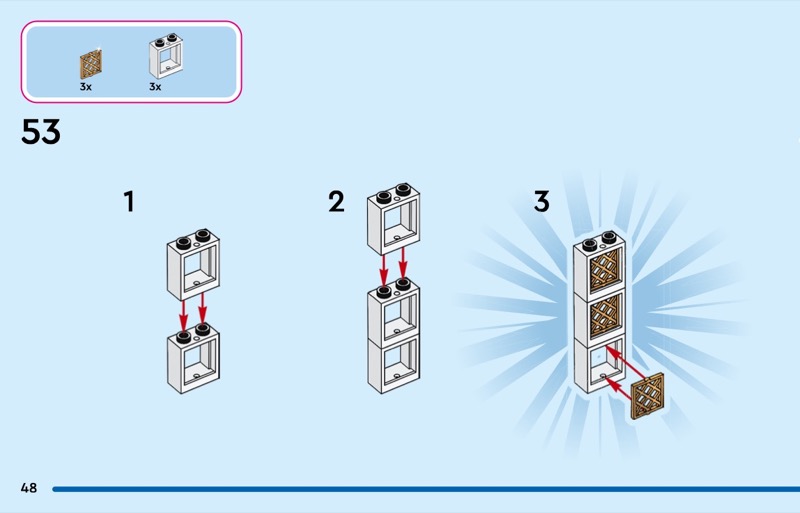 3x 3x

53

1

2

3

48