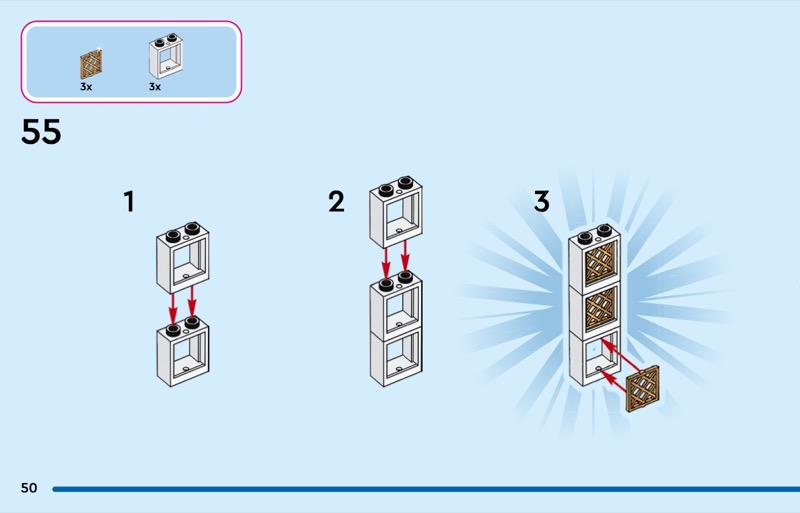 3x 3x

55

1

2

3

50