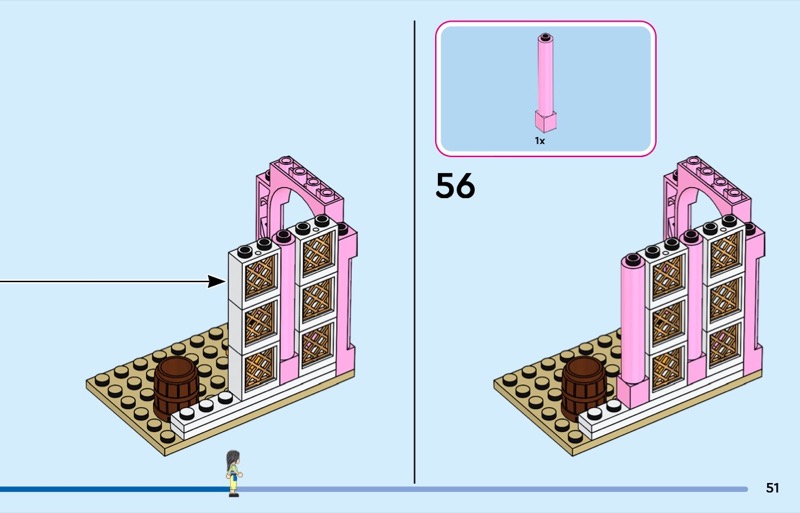 1x

56

51