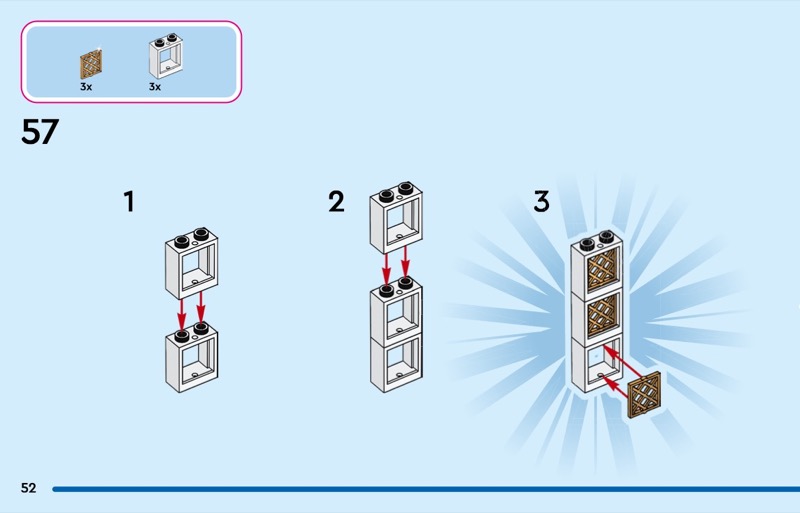 3x 3x

57

1

2

3

52