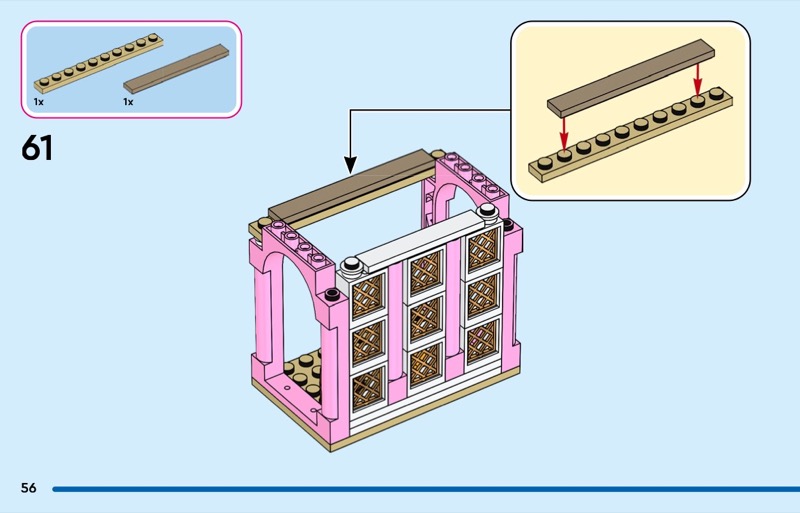 1x 1x

61

56