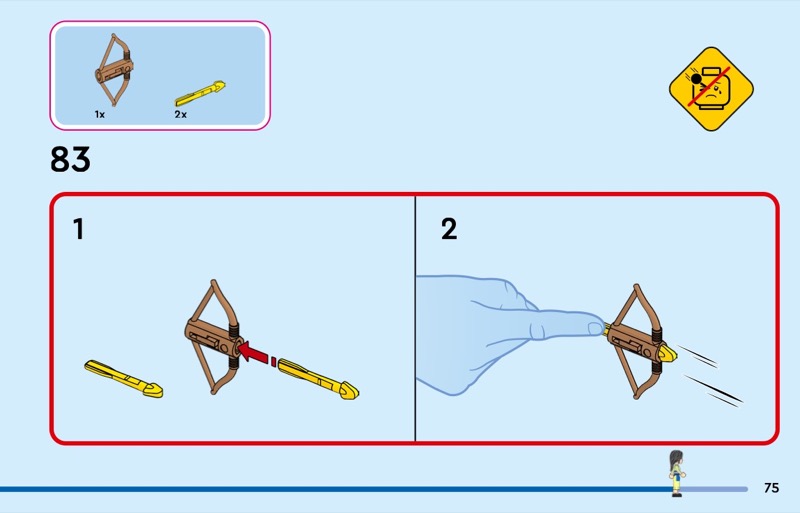 1x
2x

83

1

2

75