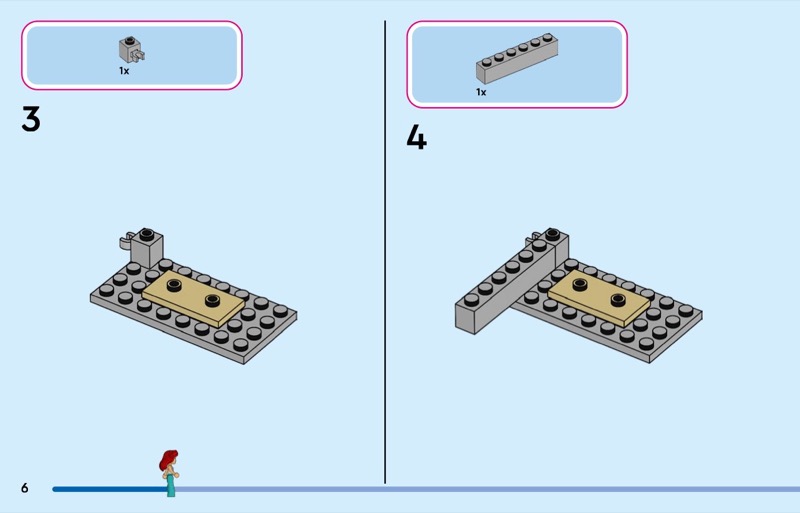 1x

3

1x

4

6