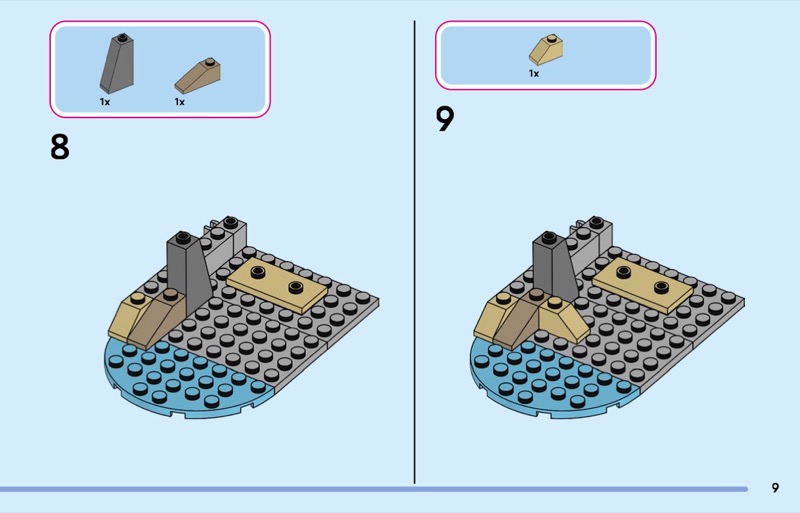 1x 1x

8

1x

9

9