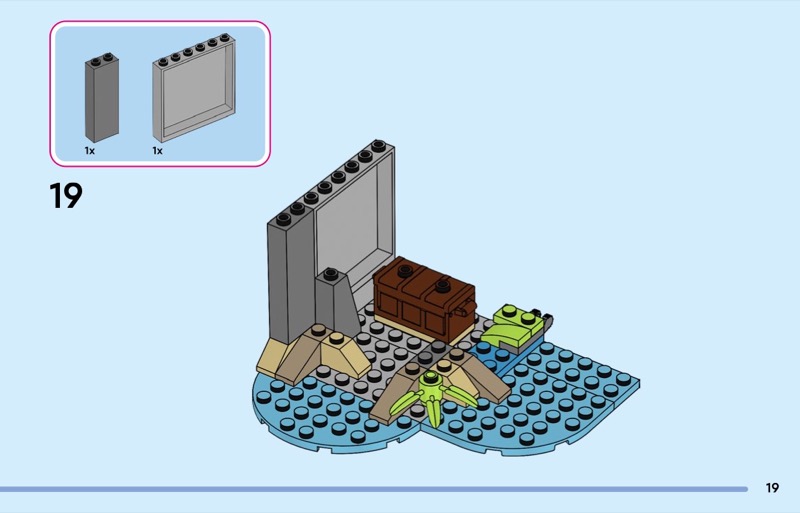 1x 1x

19

19