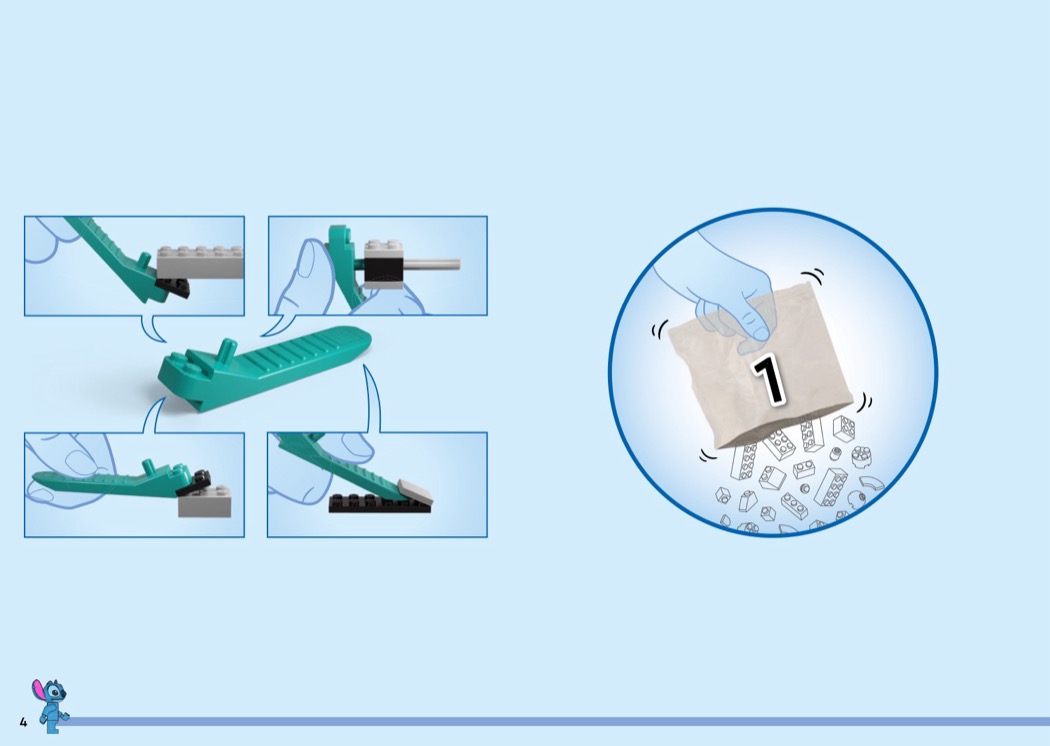 1

4