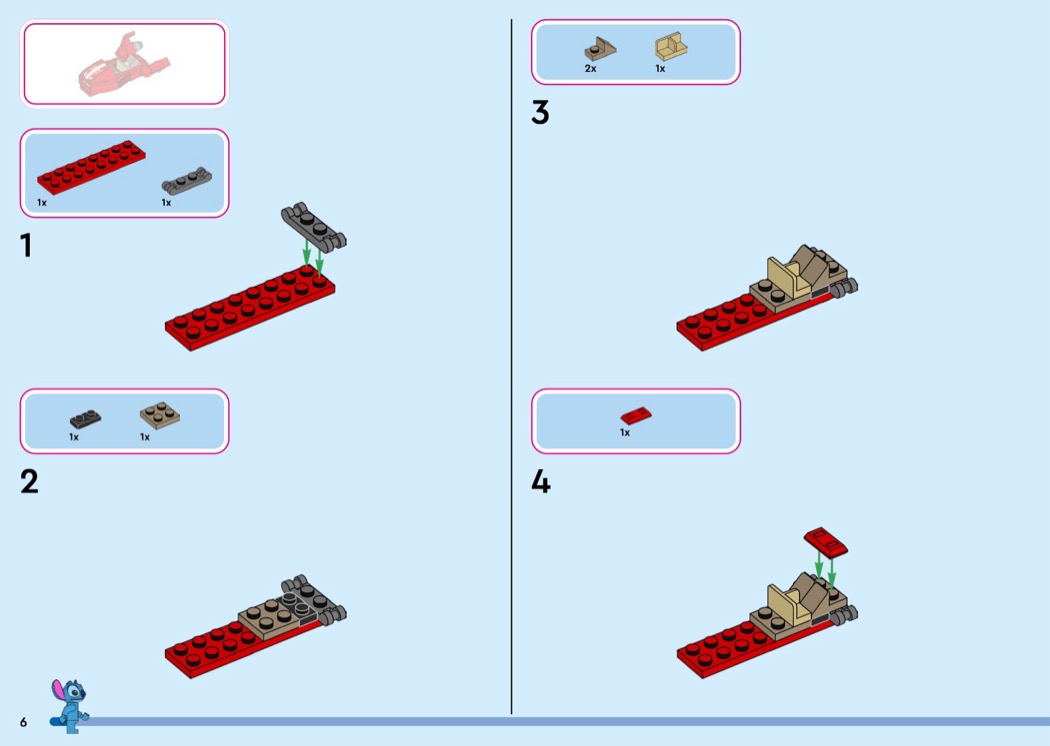 1x

1x

1

1x

1x

2

6

2x

1x

3

1x

4