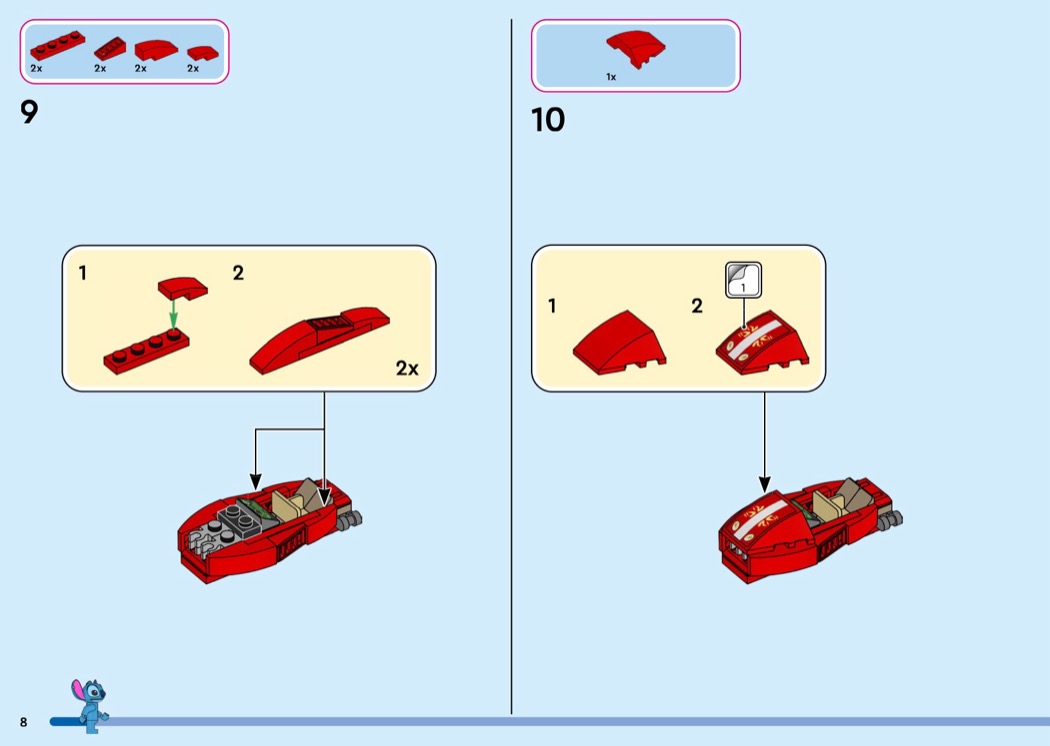 2x 2x 2x 2x

9

1 2

2x

1x

10

1 2

1

8