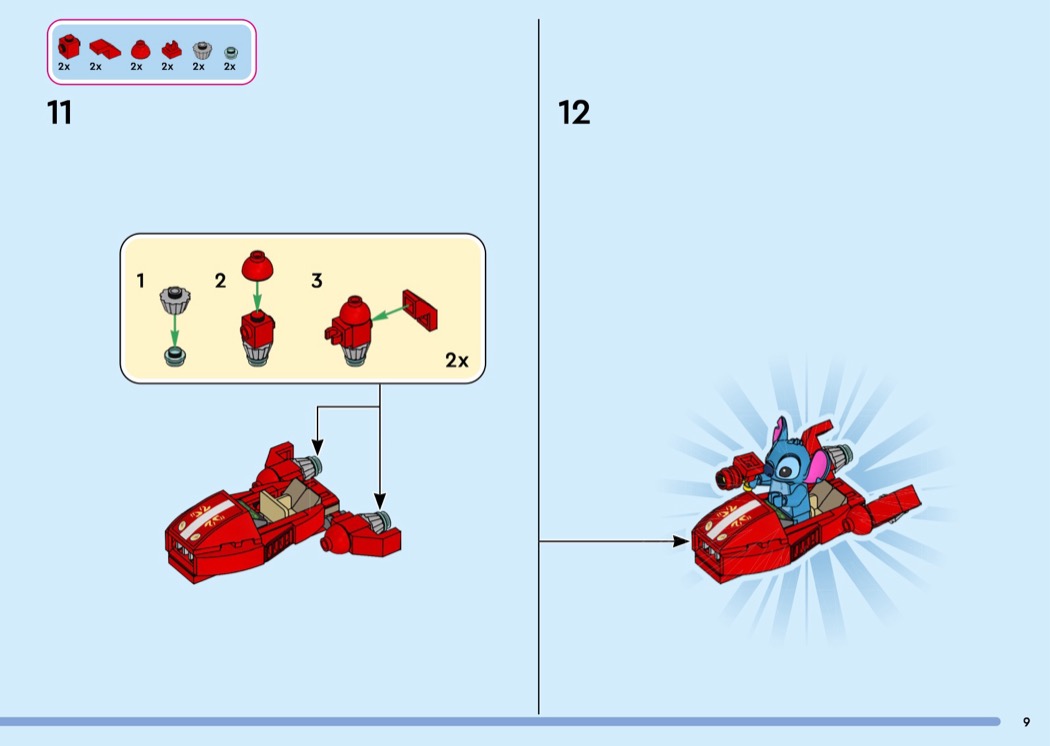 2x 2x 2x 2x 2x 2x

11

1 2 3

2x

12

9