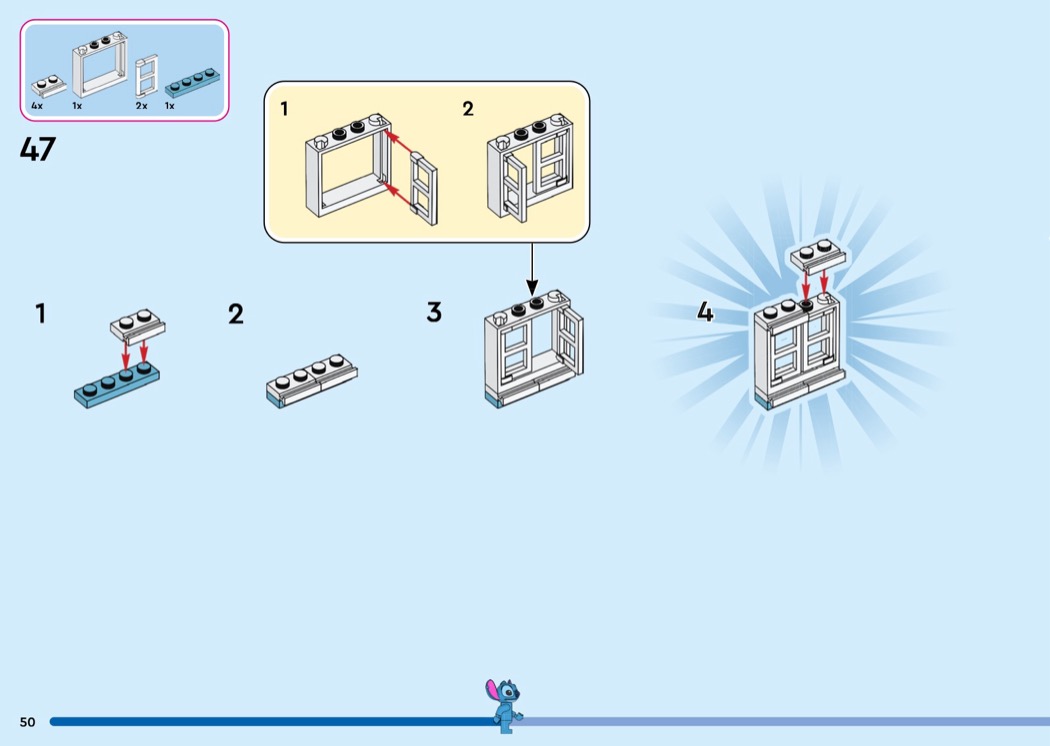 4x 1x 2x 1x

47

1 2

1

2

3

4

50