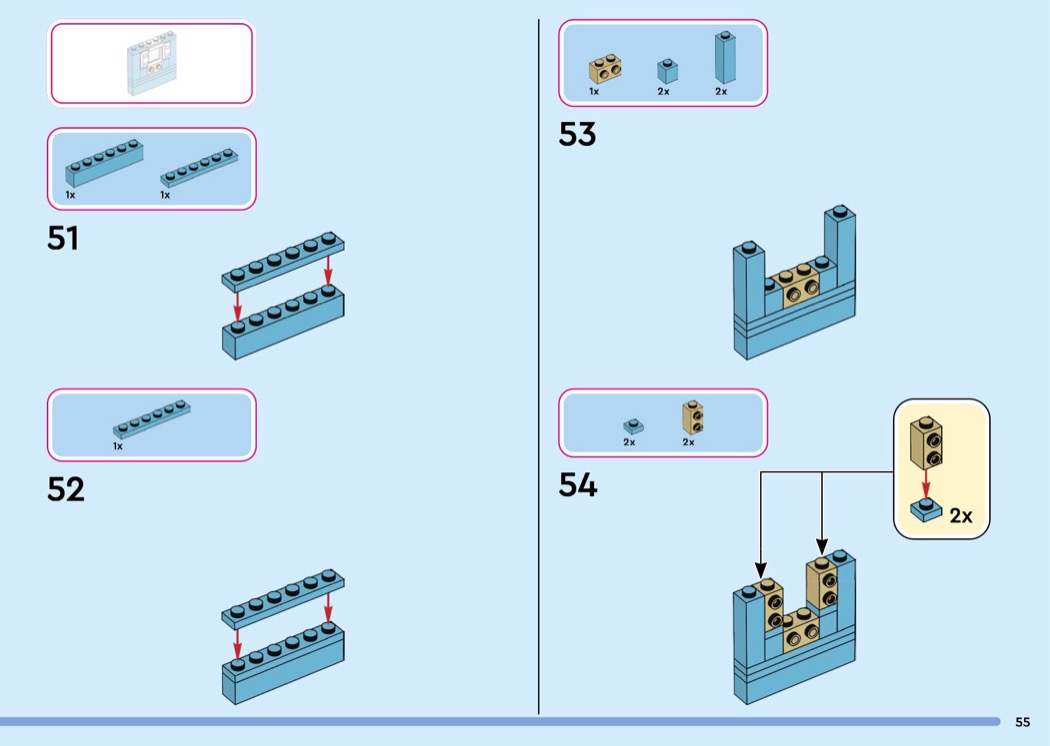 1x 1x

51

1x

52

1x 2x 2x

53

2x 2x

54

2x

55