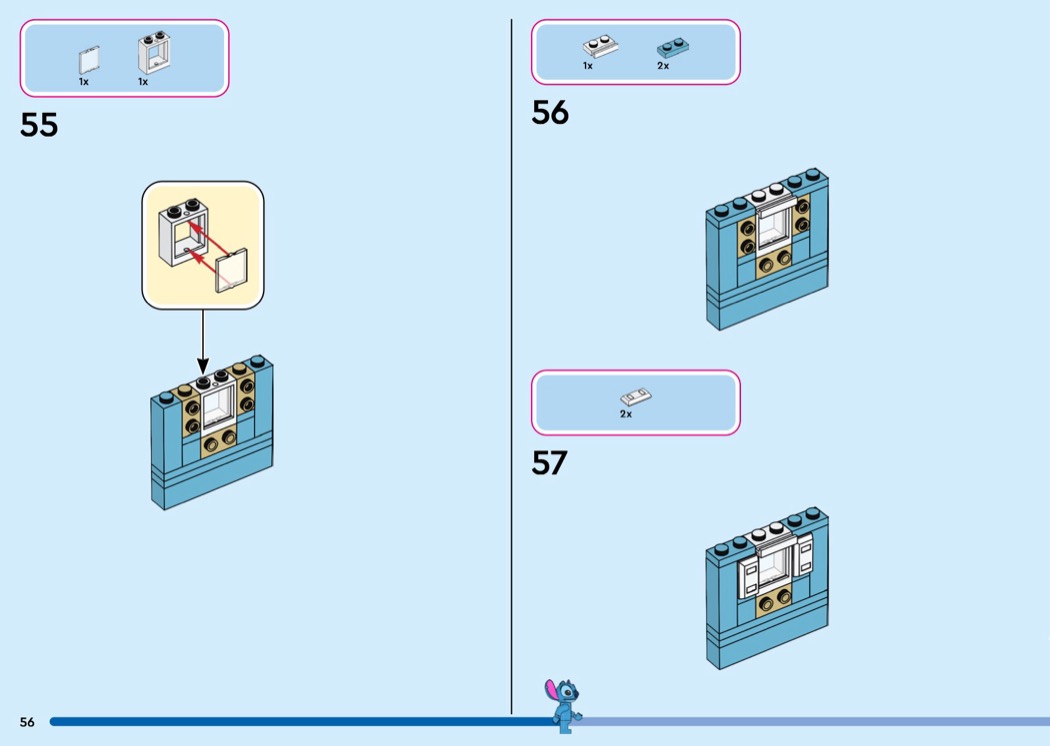 1x 1x

55

1x 2x

56

2x

57

56