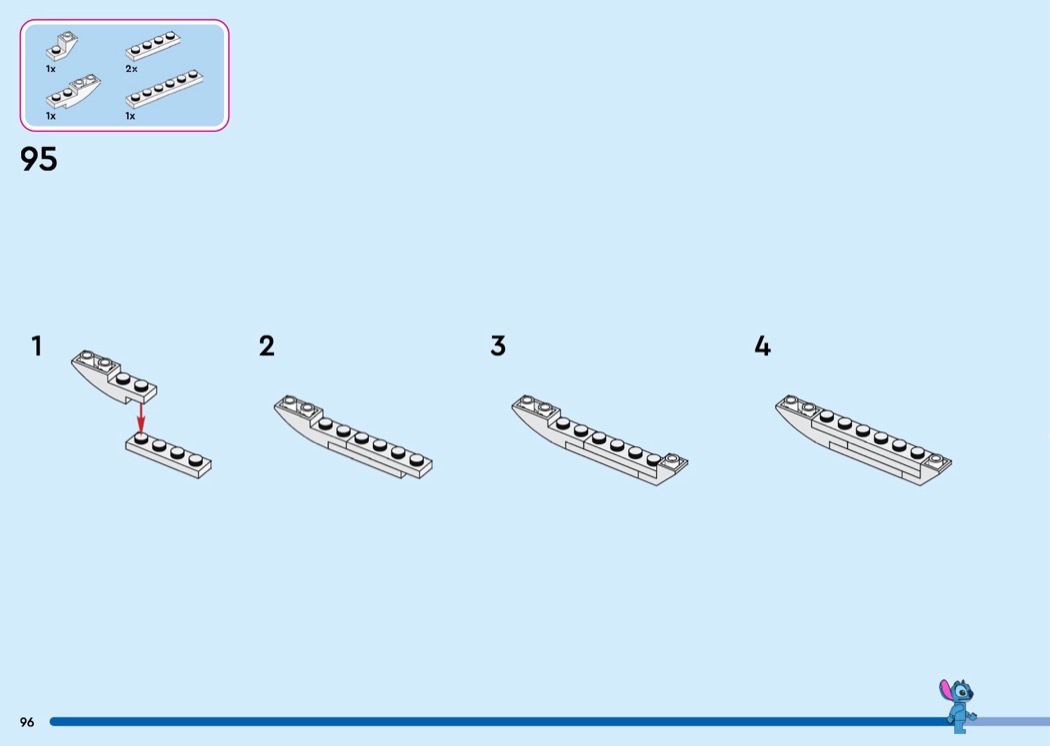 1x
2x
1x
1x

95

1

2

3

4

96