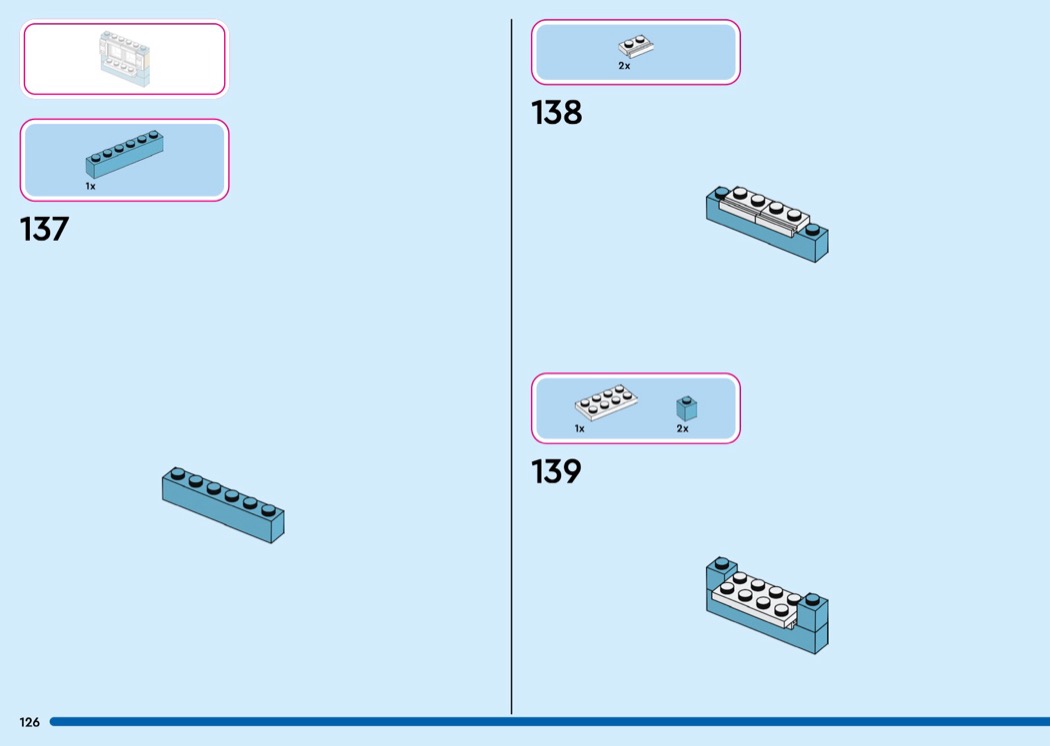 1x

137

2x

138

1x
2x

139

126