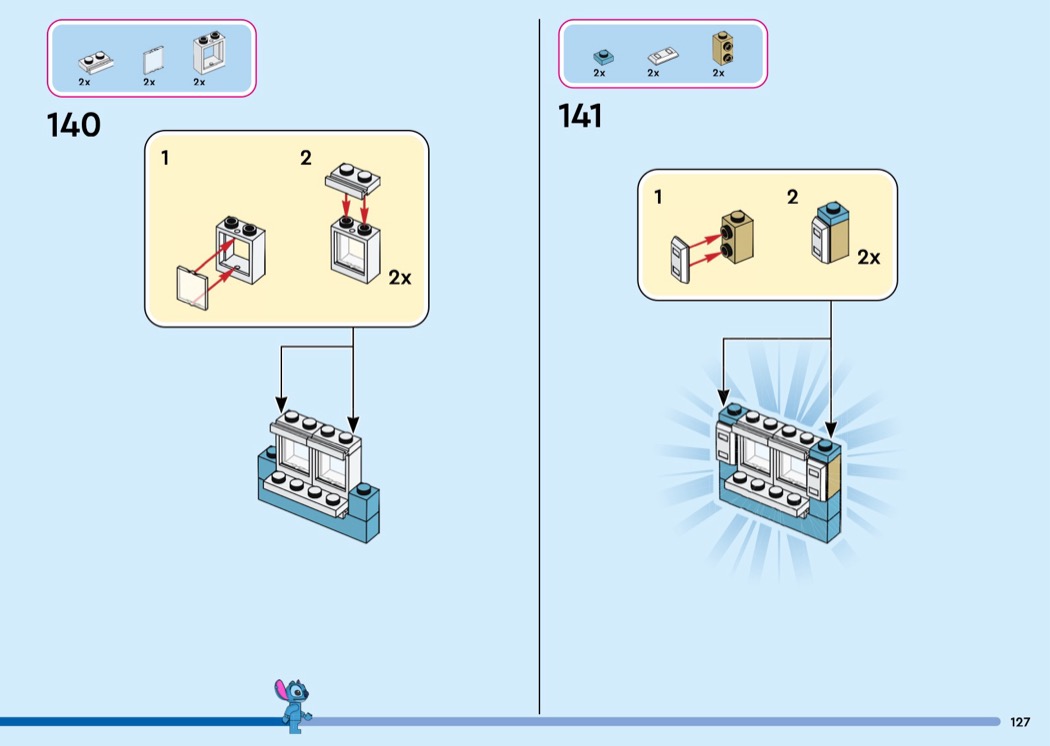 2x 2x 2x

140

1

2

2x

2x 2x 2x

141

1

2

2x

127