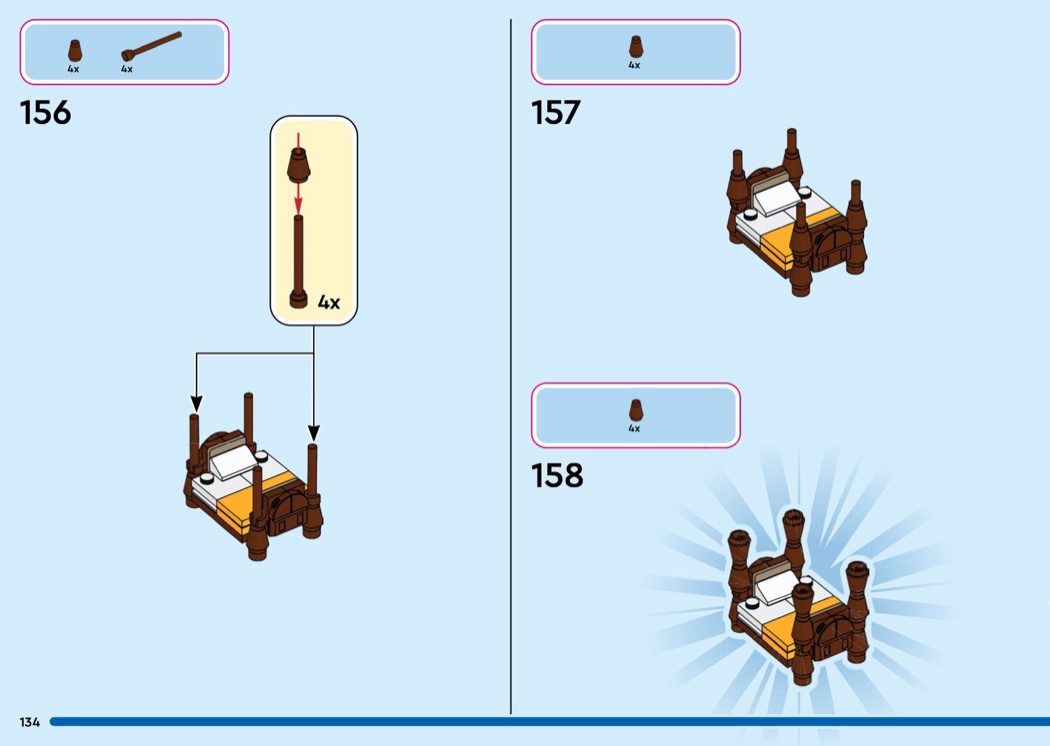 4x 4x

156

4x

4x

157

4x

158

134