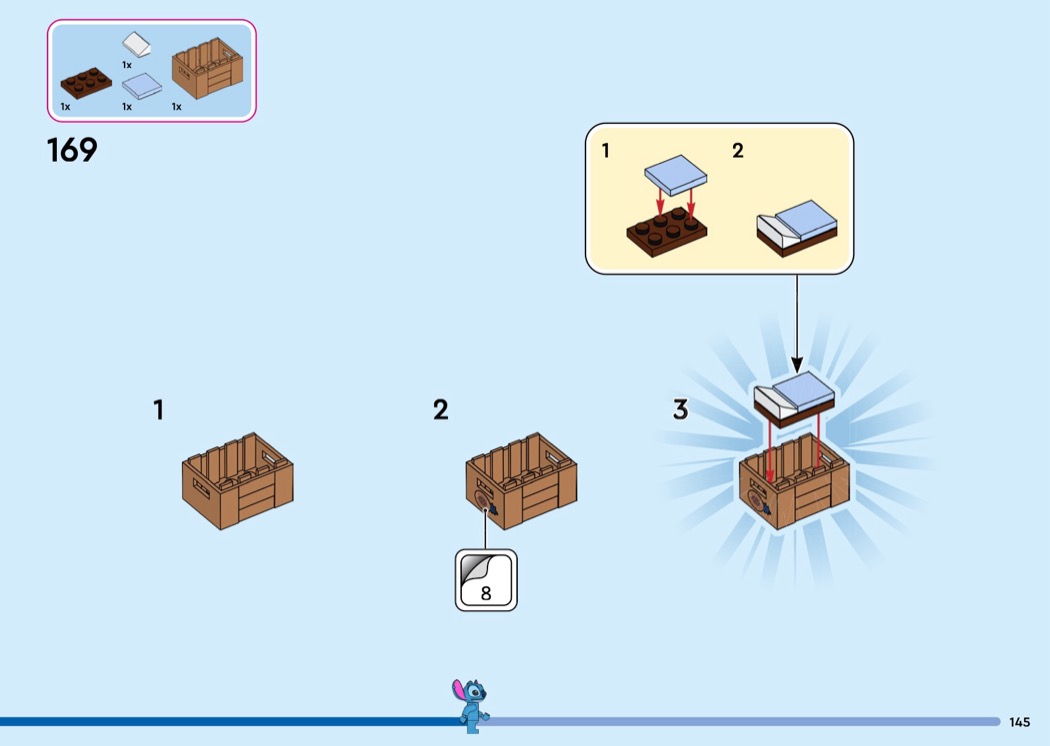 1x
1x
1x
1x

169

1
2

1
2
3

8

145