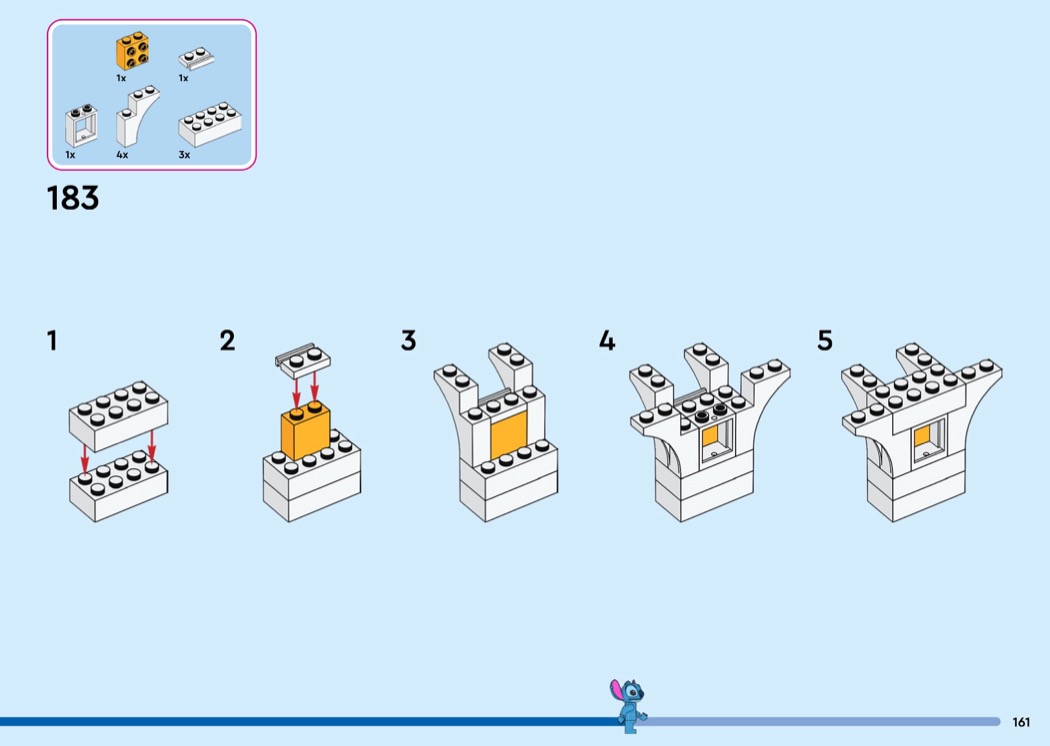 1x
1x
1x
4x
3x

183

1
2
3
4
5

161