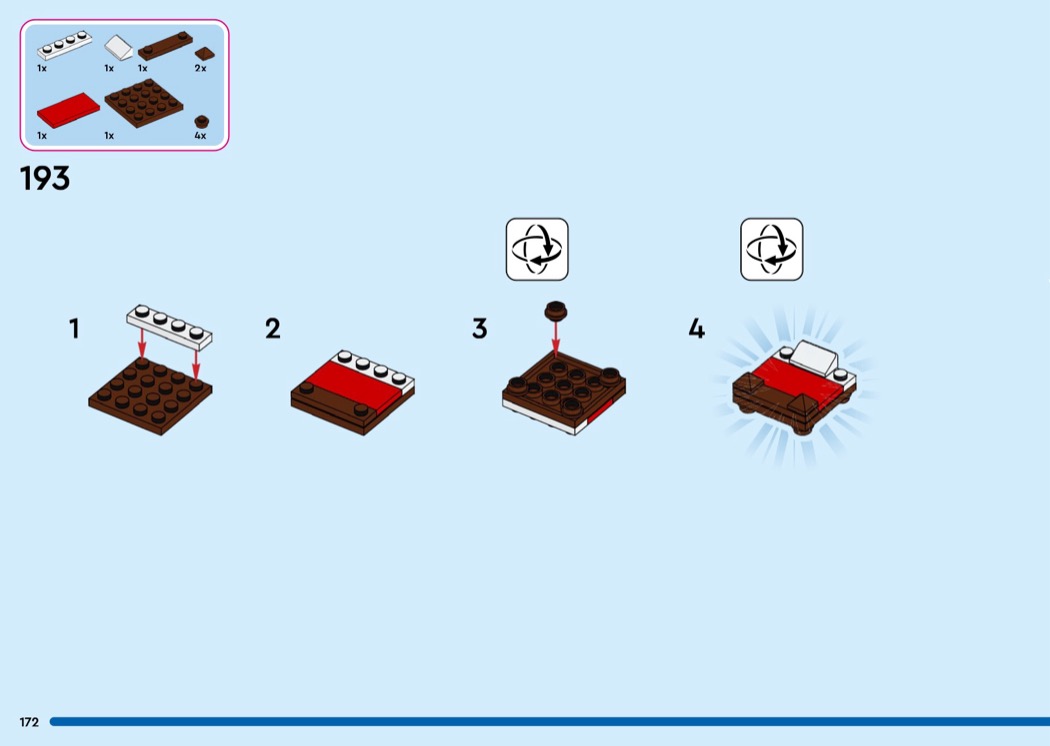 1x 1x 1x 2x

1x 1x 4x

193

1

2

3

4

172