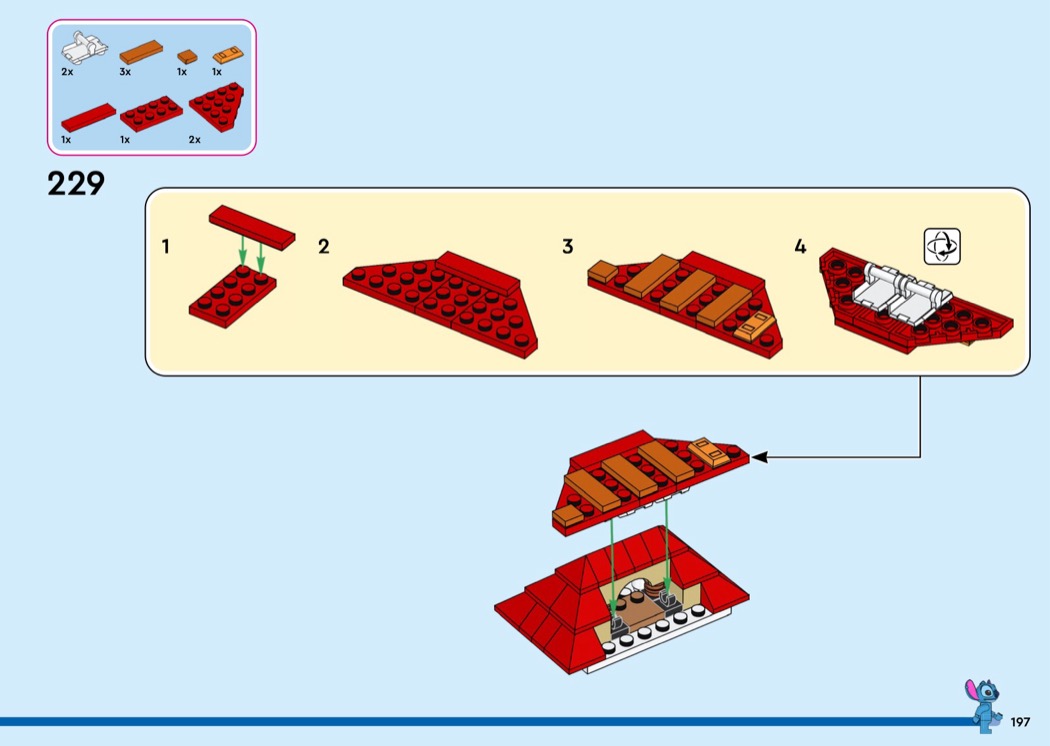 2x
3x
1x
1x
1x
1x
2x

229

1
2
3
4

197