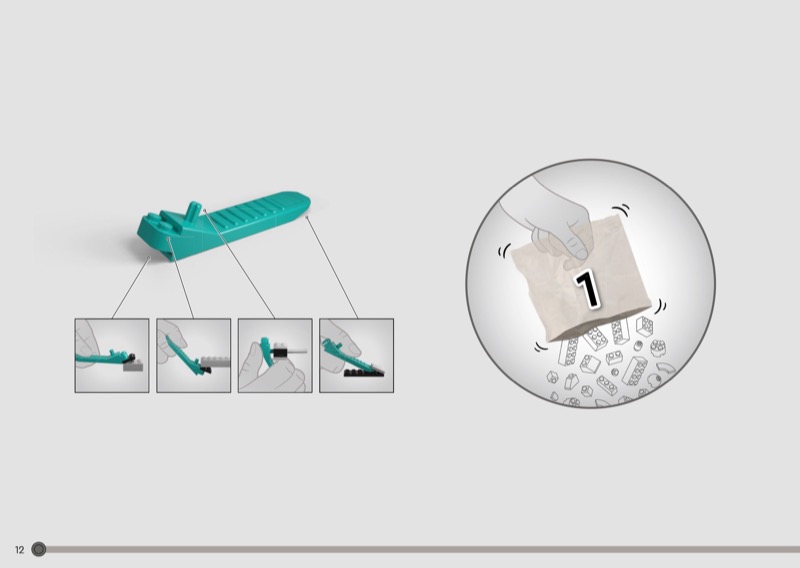 1

12