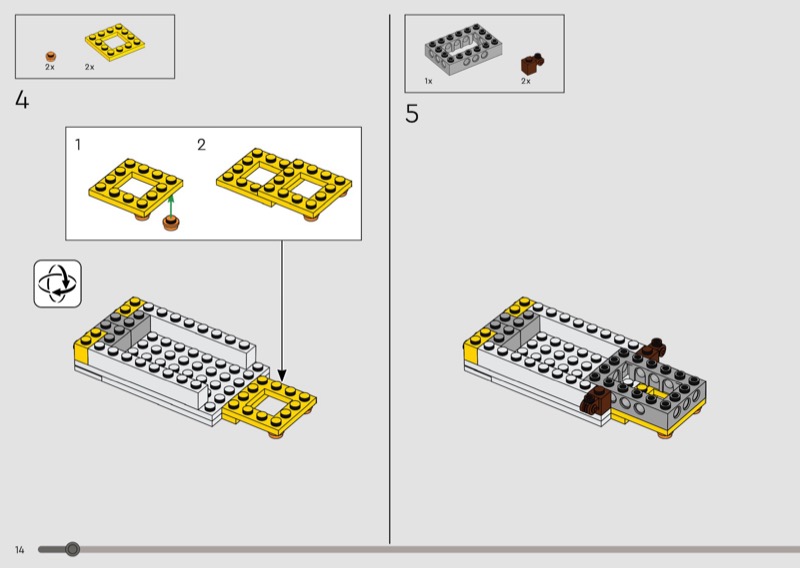 2x 2x

4

1 2

1x 2x

5

14