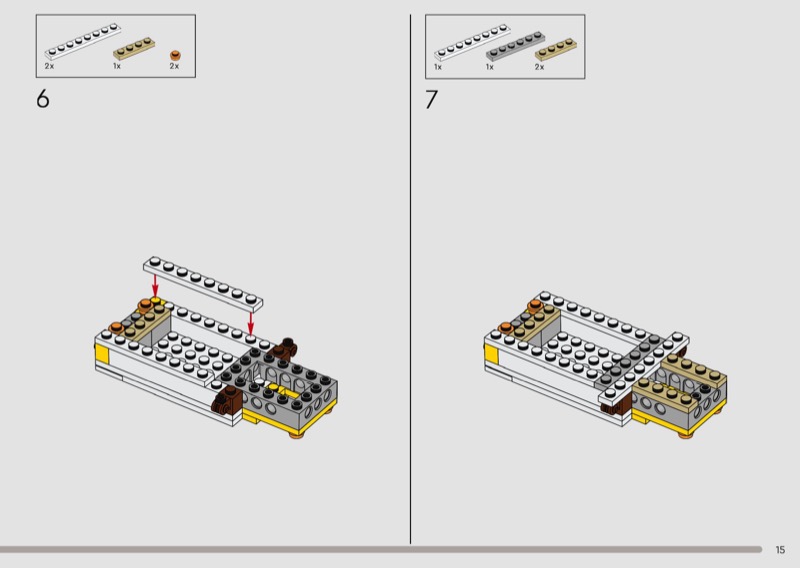 2x
1x
2x

6

1x
1x
2x

7

15