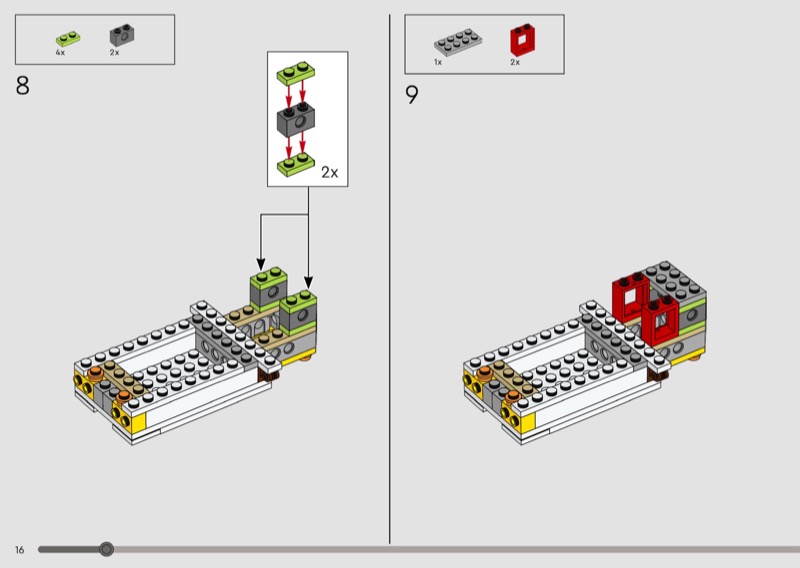 4x 2x

8

2x

1x 2x

9

16