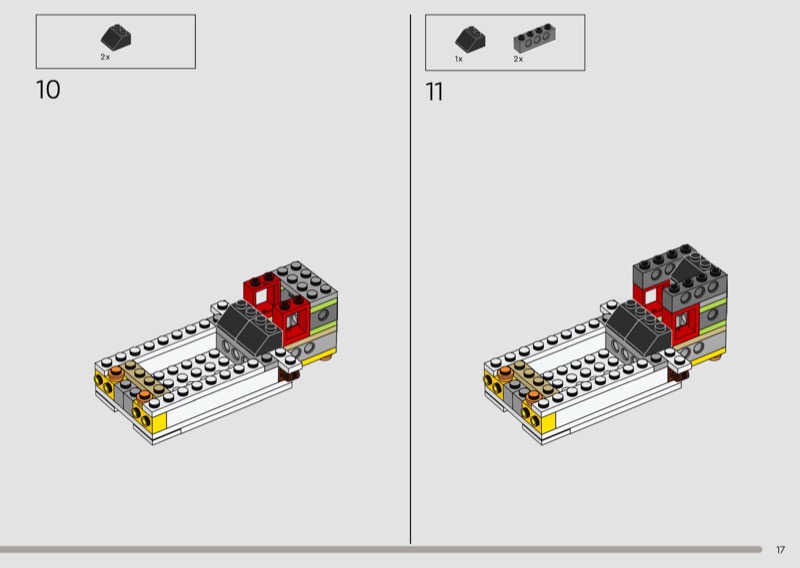 2x

10

1x 2x

11

17