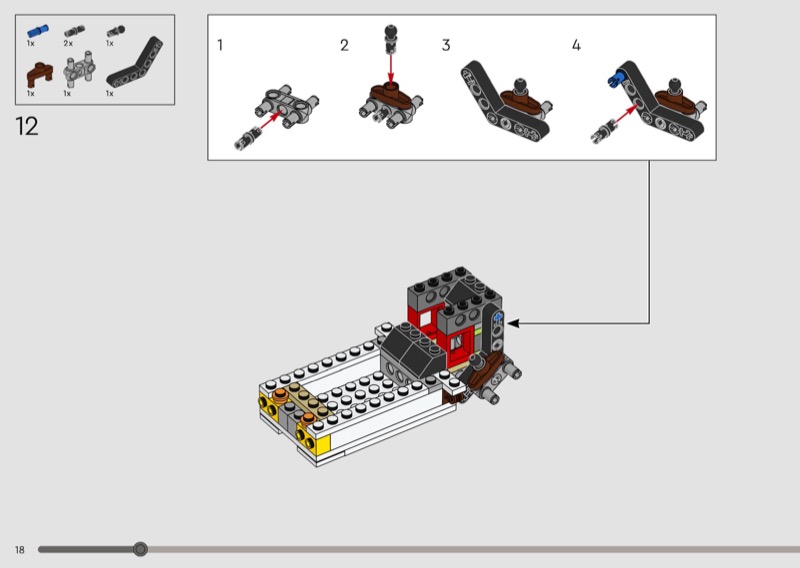 1x
2x
1x
1x
1x
1x

12

1
2
3
4

18