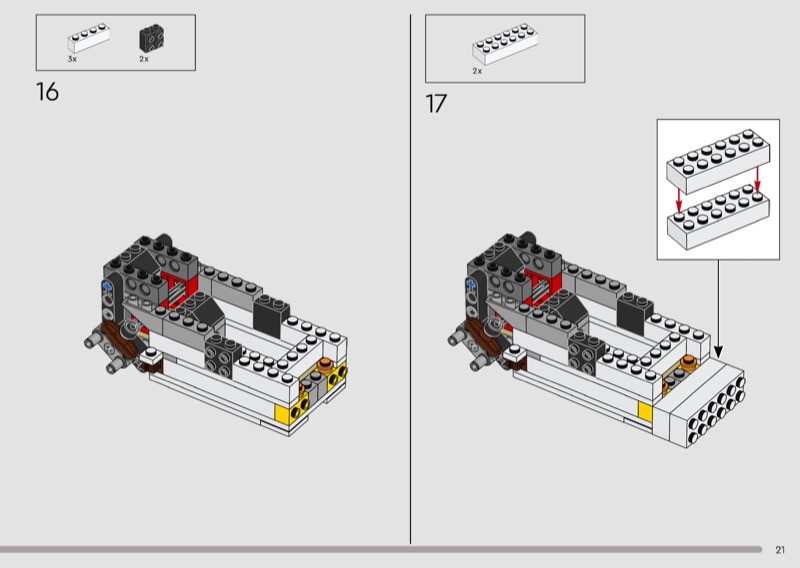 3x
2x
16
2x
17
21