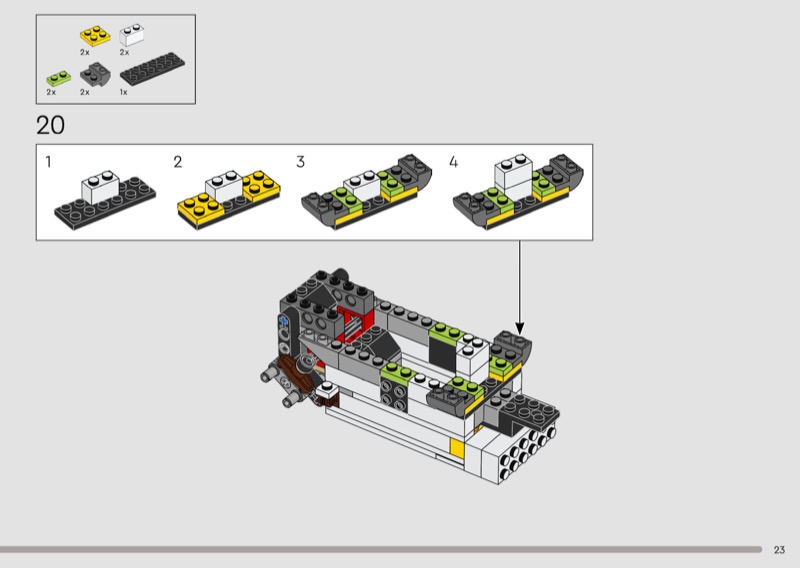 2x 2x

2x 2x 1x

20

1

2

3

4

23