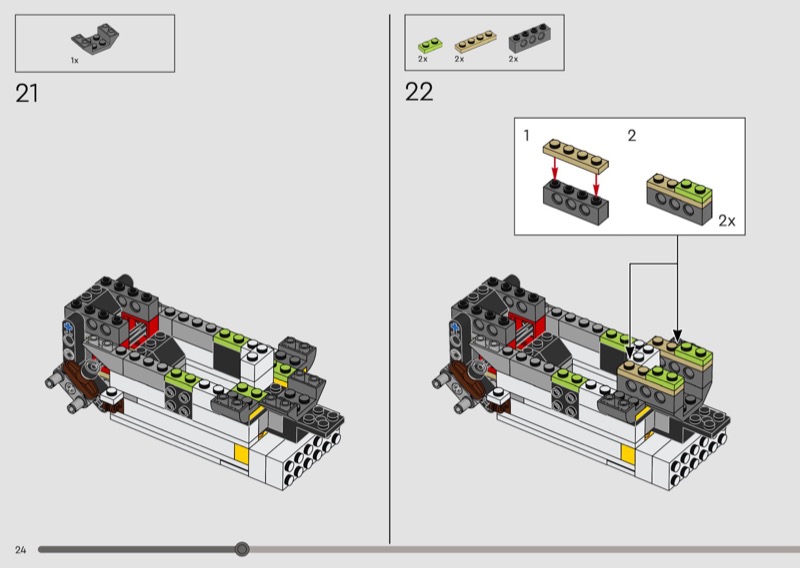 1x

21

2x 2x 2x

22

1

2

2x

24