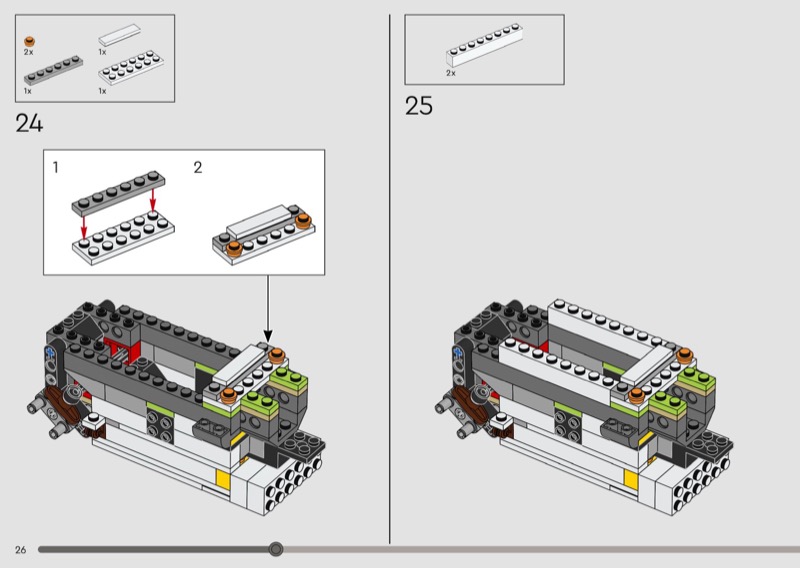 2x
1x
1x
1x

24

1
2

2x

25

26