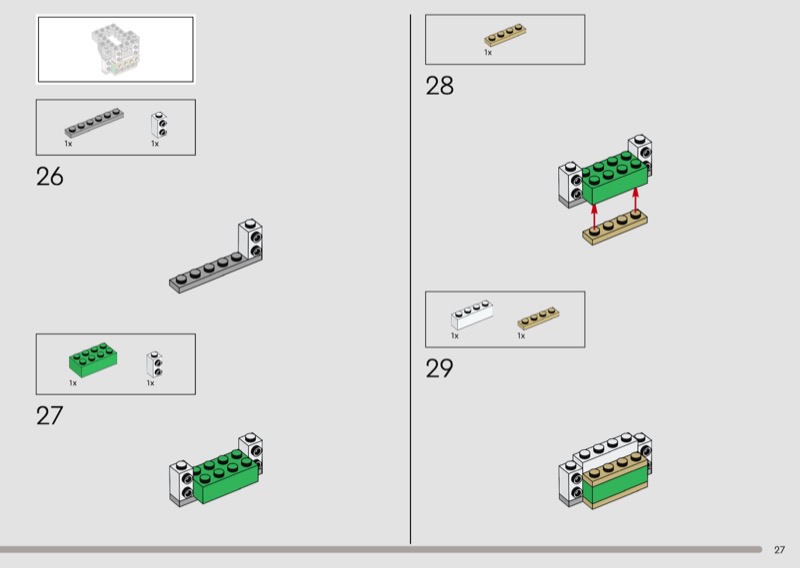 1x

1x

26

1x

1x

27

1x

28

1x

1x

29

27