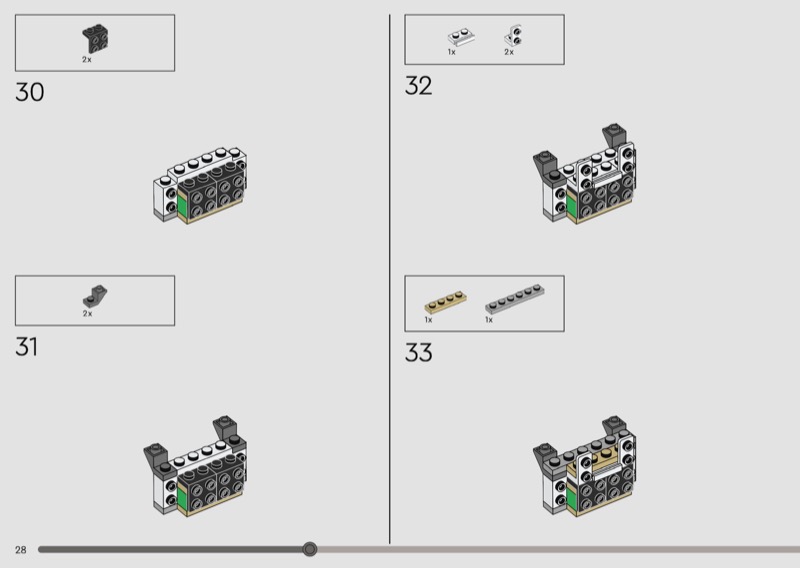 2x

30

2x

31

1x 2x

32

1x 1x

33

28