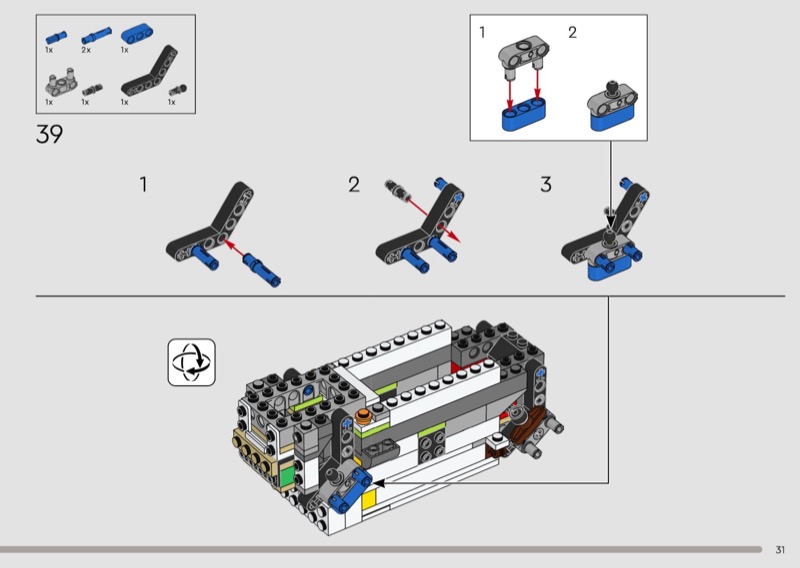 1x 2x 1x
1x 1x 1x 1x

39

1

2

1

2

3

31