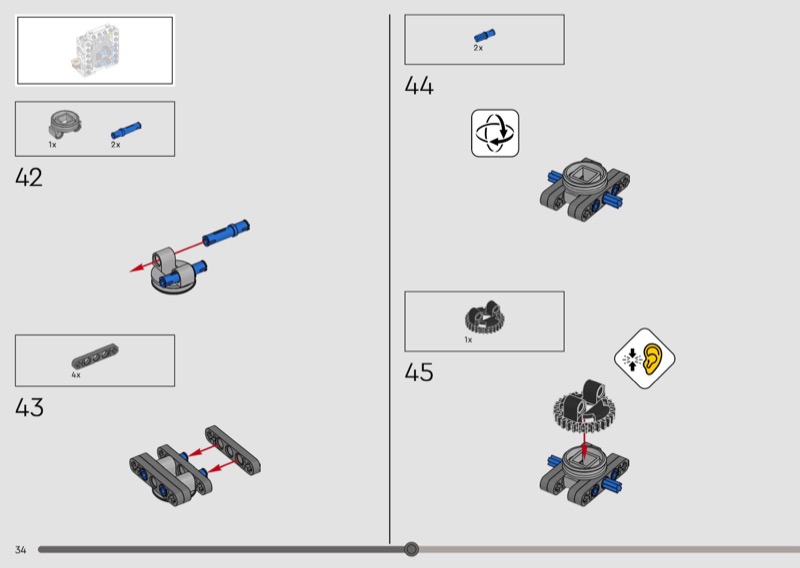 1x
2x
42

4x
43

2x
44

1x
45

34