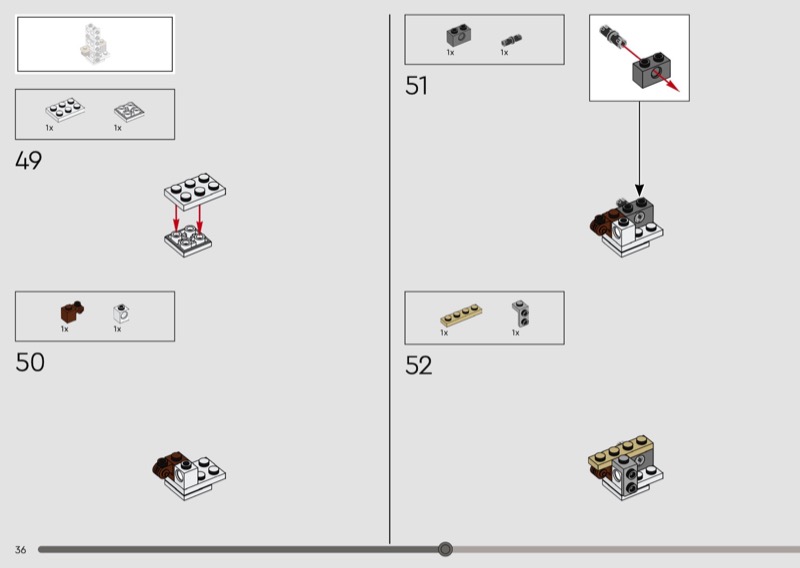 1x 1x

49

1x 1x

50

1x 1x

51

1x 1x

52

36