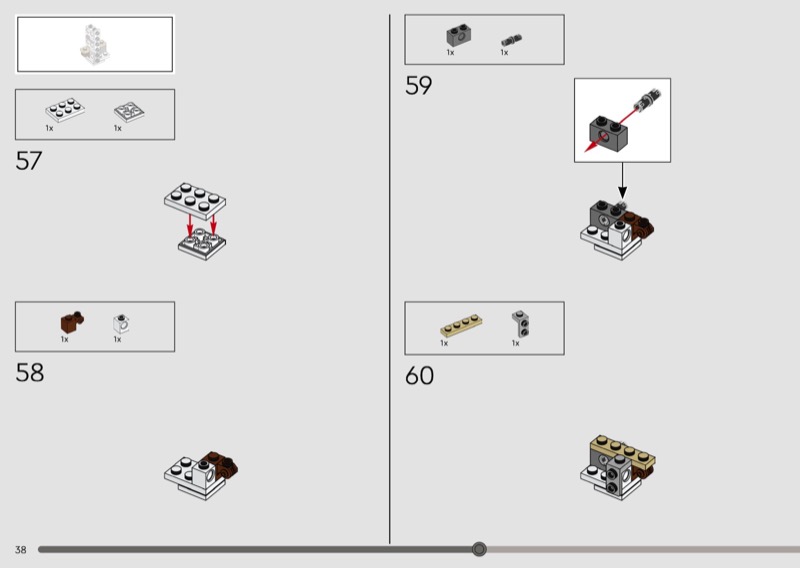 1x 1x

57

1x 1x

58

1x 1x

59

1x 1x

60

38