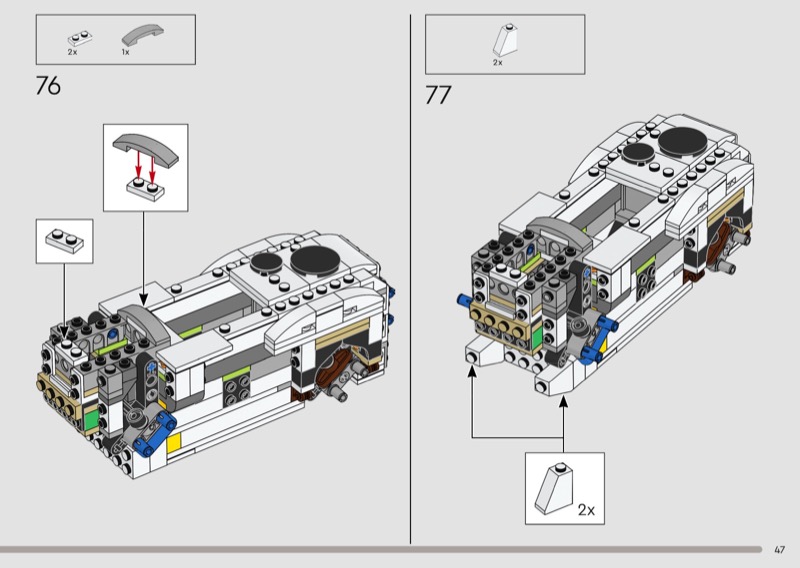 2x 1x

76

2x

77

2x

47