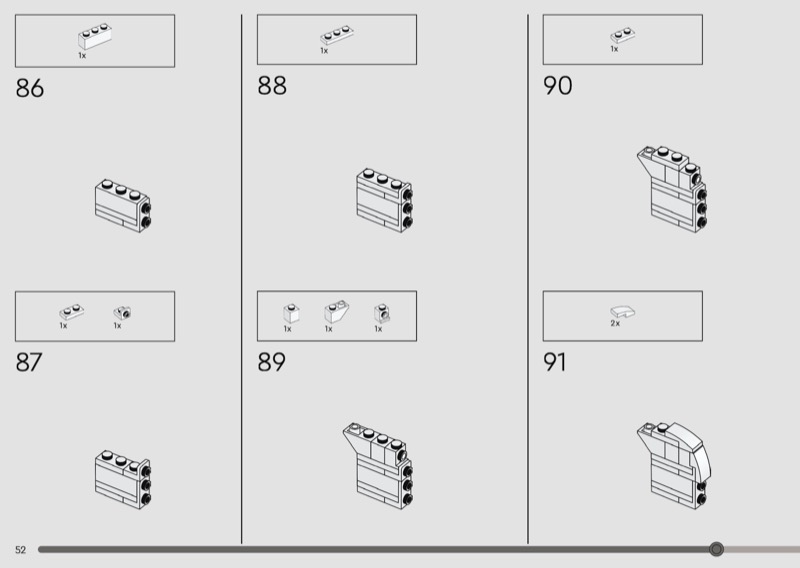 1x

86

1x 1x

87

1x

88

1x 1x 1x

89

1x

90

2x

91

52