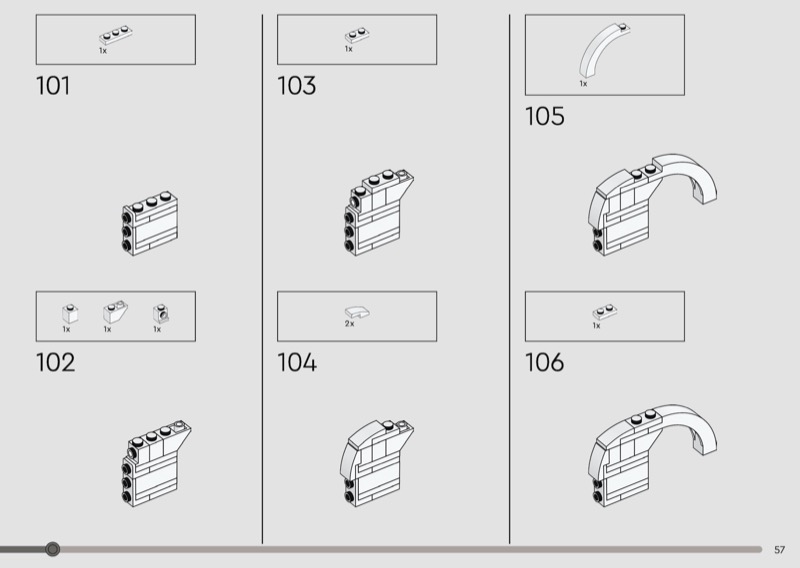 1x

101

1x 1x 1x

102

1x

103

2x

104

1x

105

1x

106

57