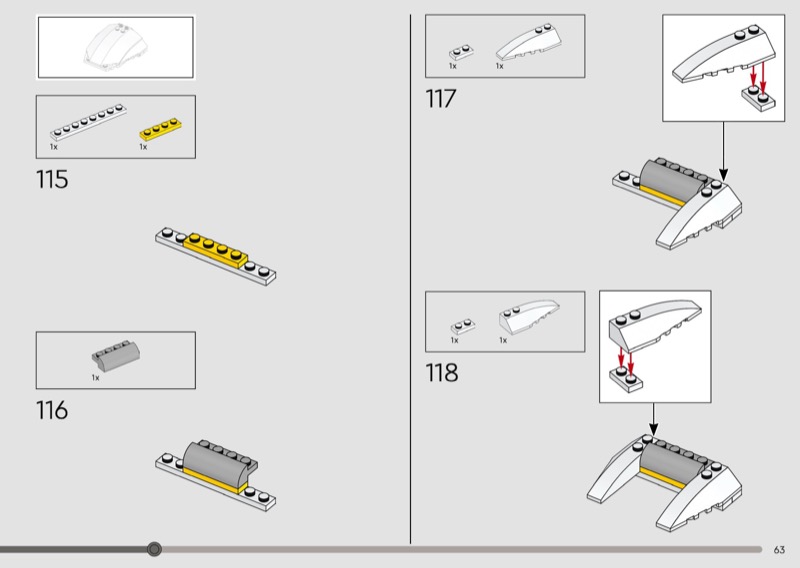 1x
1x

115

1x

116

1x
1x

117

1x
1x

118

63