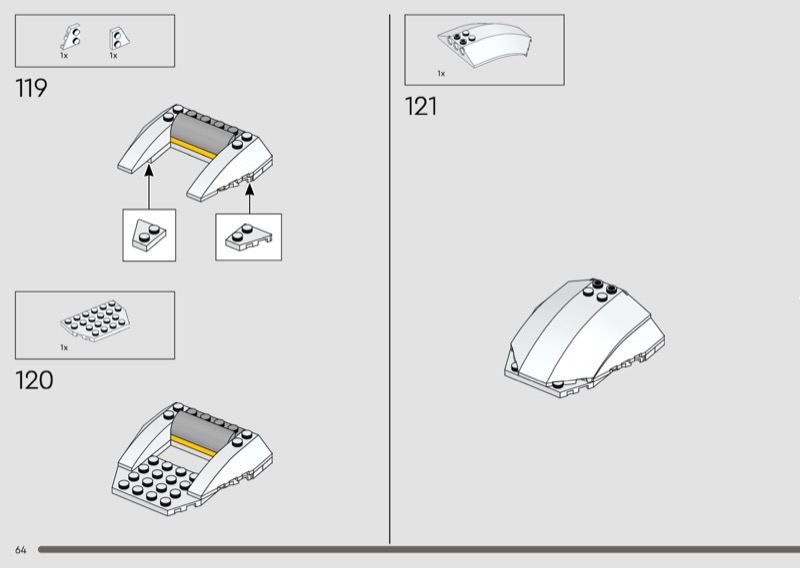 1x 1x

119

1x

120

1x

121

64