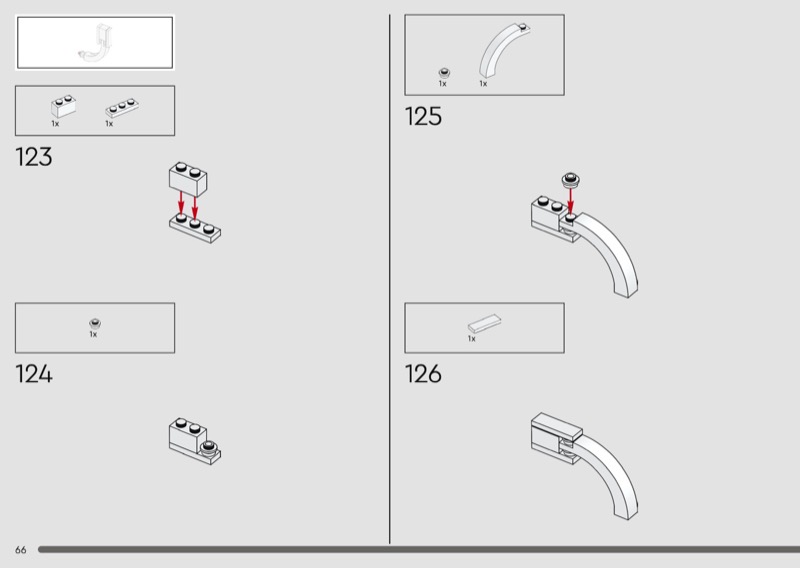 1x 1x

123

1x

124

1x 1x

125

1x

126

66