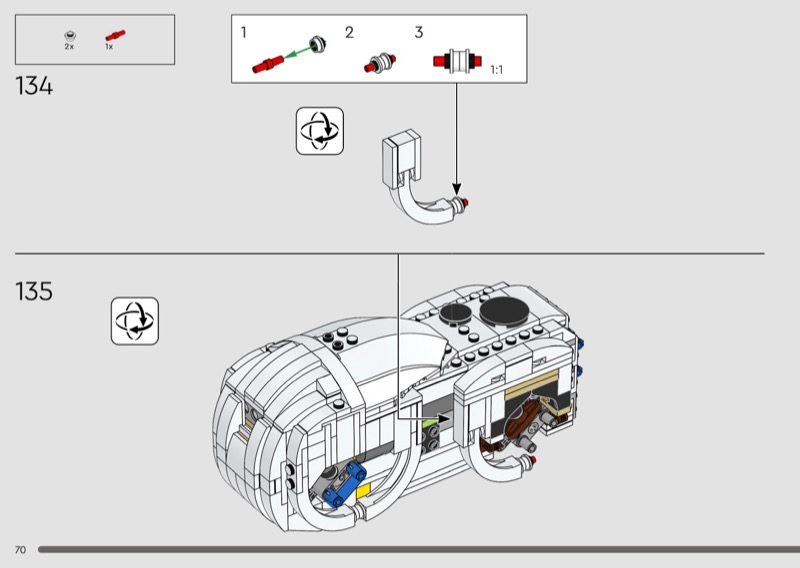 2x 1x

134

1 2 3

1:1

135

70