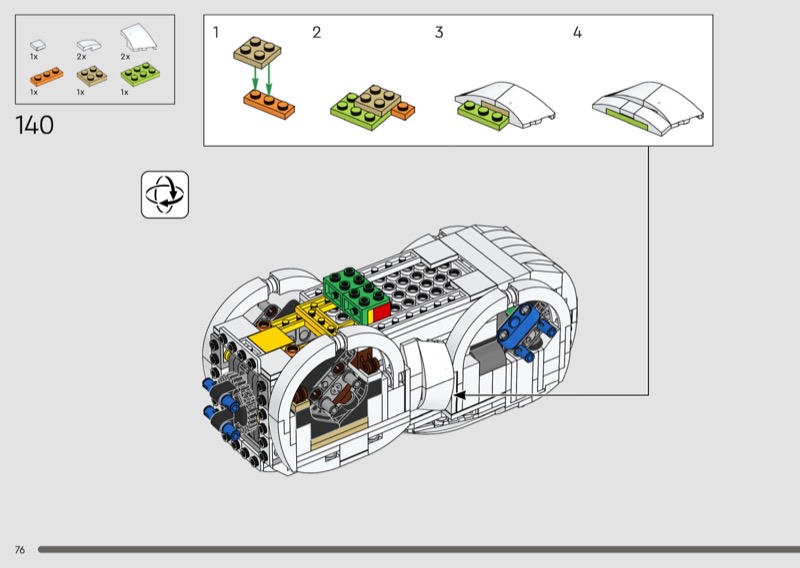 1x
2x
2x
1x
1x
1x

140

1
2
3
4

76